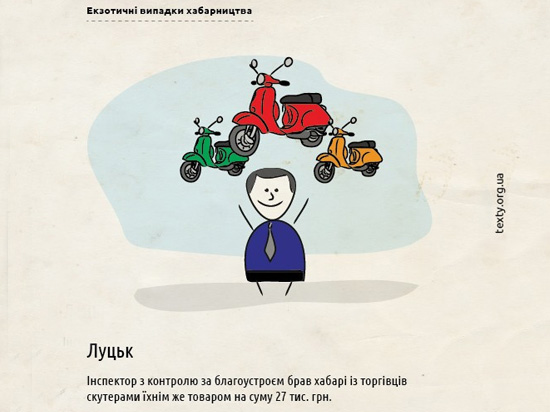 Екзотичні випадки хабарництва

texty.org.ua

Луцьк

Інспектор з контролю за благоустроєм брав хабарі із торгівців скутерами їхнім же товаром на суму 27 тис. грн.